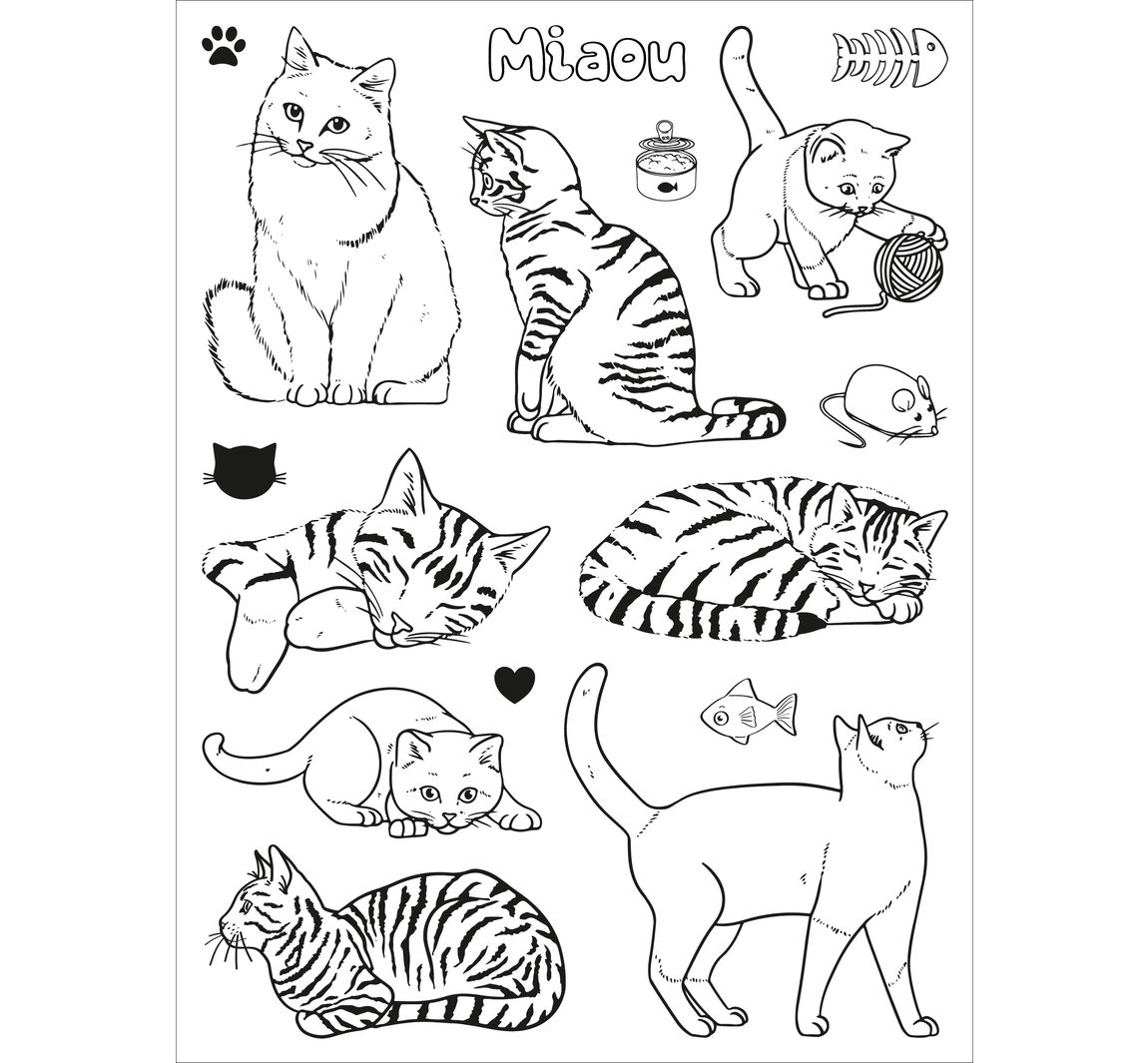 Miaou